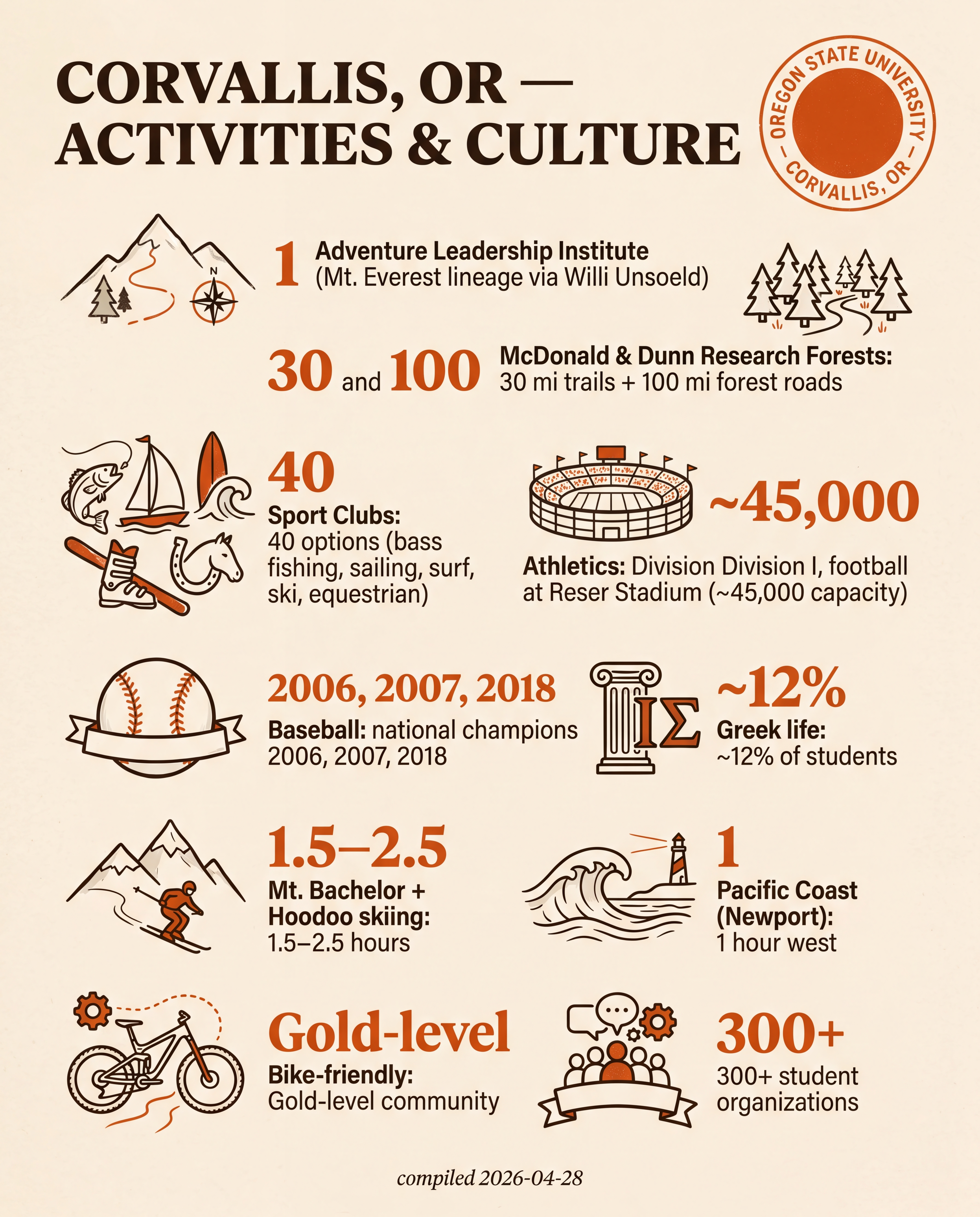 CORVALLIS, OR — ACTIVITIES & CULTURE

OREGON STATE UNIVERSITY
— CORVALLIS, OR —

N

1 Adventure Leadership Institute
(Mt. Everest lineage via Willi Unsoeld)

30 and 100 McDonald & Dunn Research Forests:
30 mi trails + 100 mi forest roads

40
Sport Clubs:
40 options (bass fishing, sailing, surf, ski, equestrian)

~45,000
Athletics: Division Division I, football at Reser Stadium (~45,000 capacity)

2006, 2007, 2018
Baseball: national champions 2006, 2007, 2018

ΙΣ

~12%
Greek life:
~12% of students

1.5–2.5
Mt. Bachelor + Hoodoo skiing:
1.5–2.5 hours

1
Pacific Coast (Newport):
1 hour west

Gold-level
Bike-friendly:
Gold-level community

300+
300+ student organizations

compiled 2026-04-28